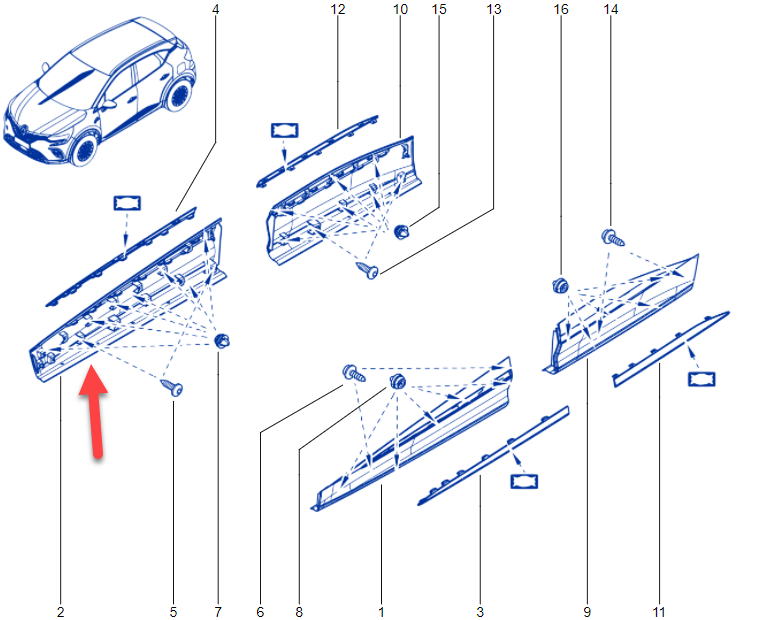 4
12
10
15
13
16
14
2
5
7
6
8
1
3
9
11