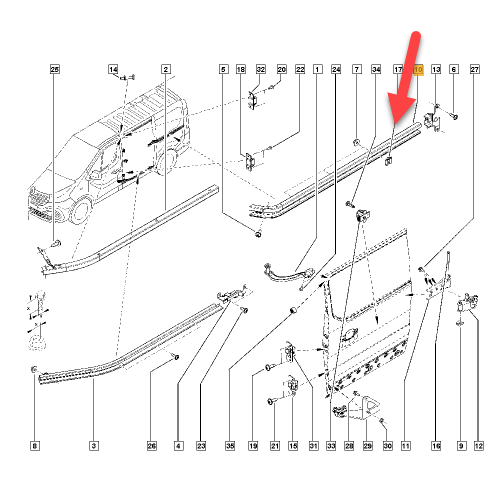 25
14
2
5
18
32
20
22
1
24
7
34
17
10
13
6
27

8
3
26
4
23
35
19
21
15
31
33
28
29
30
11
16
9
12