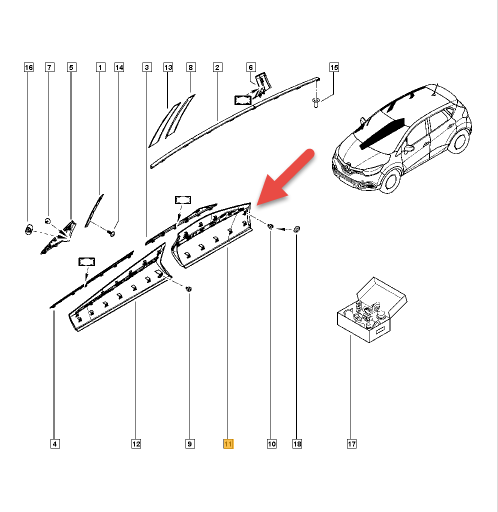 16
7
5
1
14
3
13
8
2
6
15
4
12
9
11
10
18
17