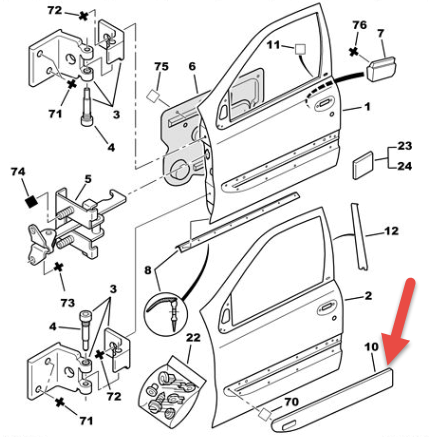 72
76
7
11
75
6
71
3
1
4
23
24
74
5
12
8
73
3
2
4
22
10
72
70
71