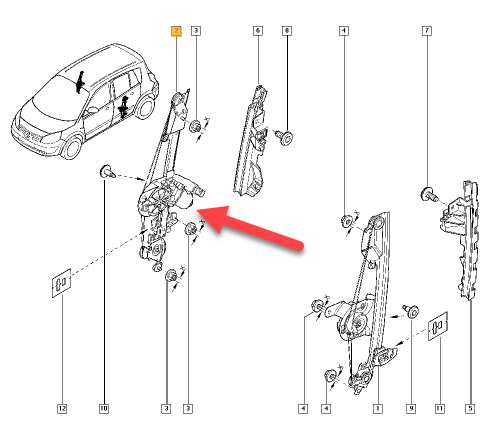 2
3
6
8
4
7
12
10
3
3
4
4
1
9
11
5