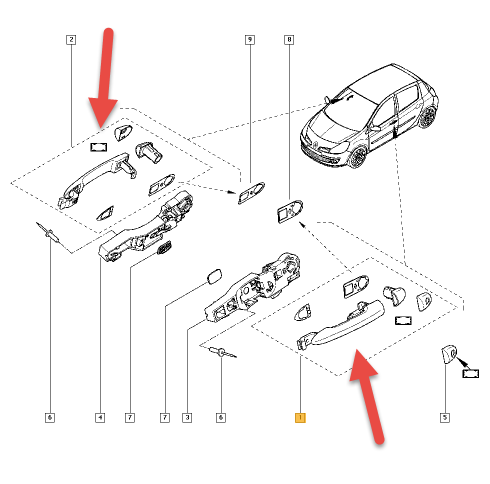 2
9
8
6
4
7
7
3
6
1
5