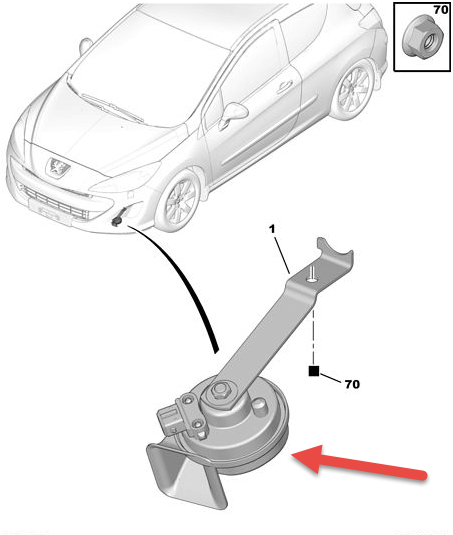 70

1

70