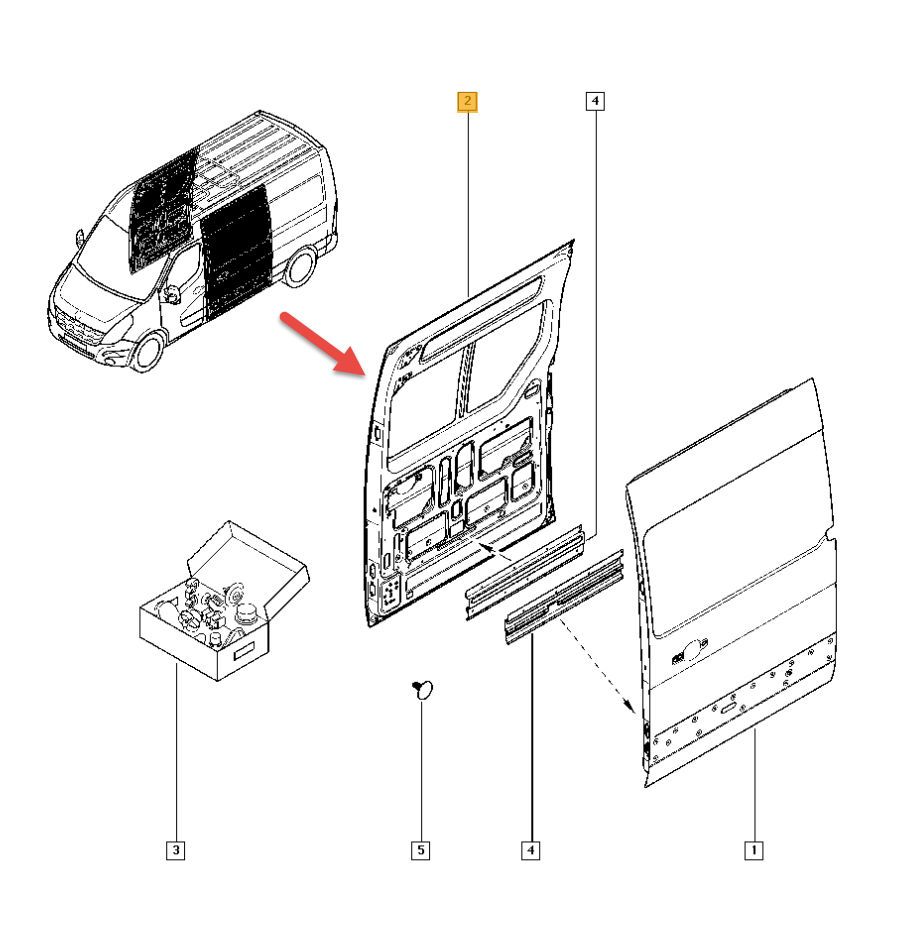 2

4

3

5

4

1