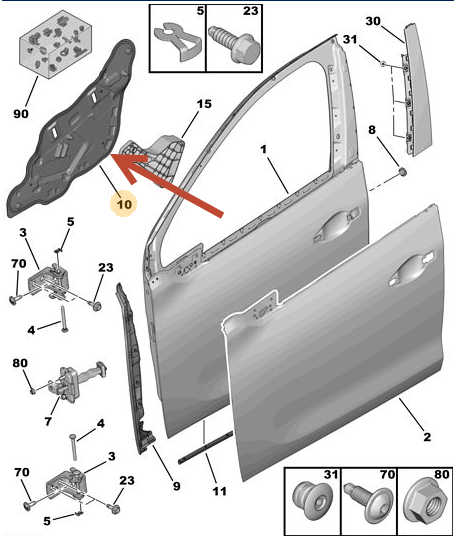 5
23
30
31
90
15
8
1
10
3
5
70
23
4
80
7
4
3
70
23
5
9
11
2
31
70
80