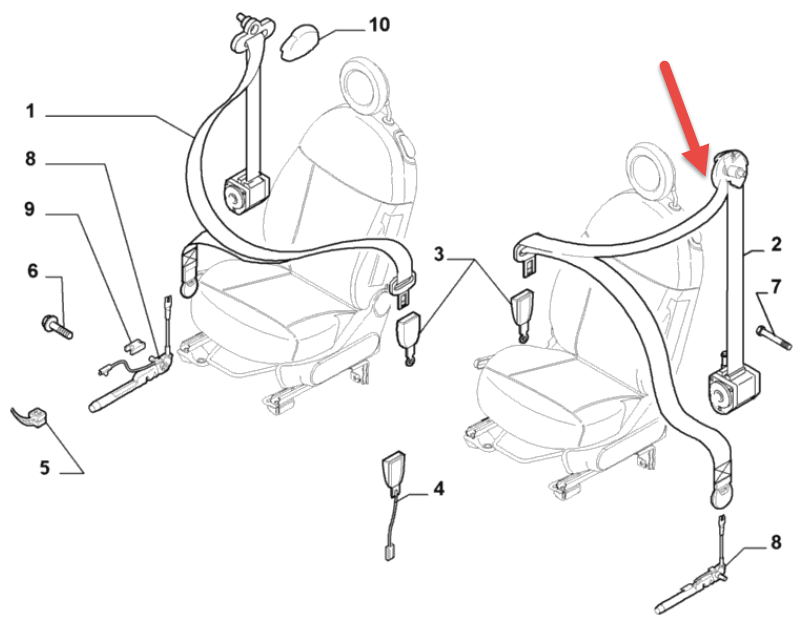 10
1
8
9
6
5
3
4
2
7
8