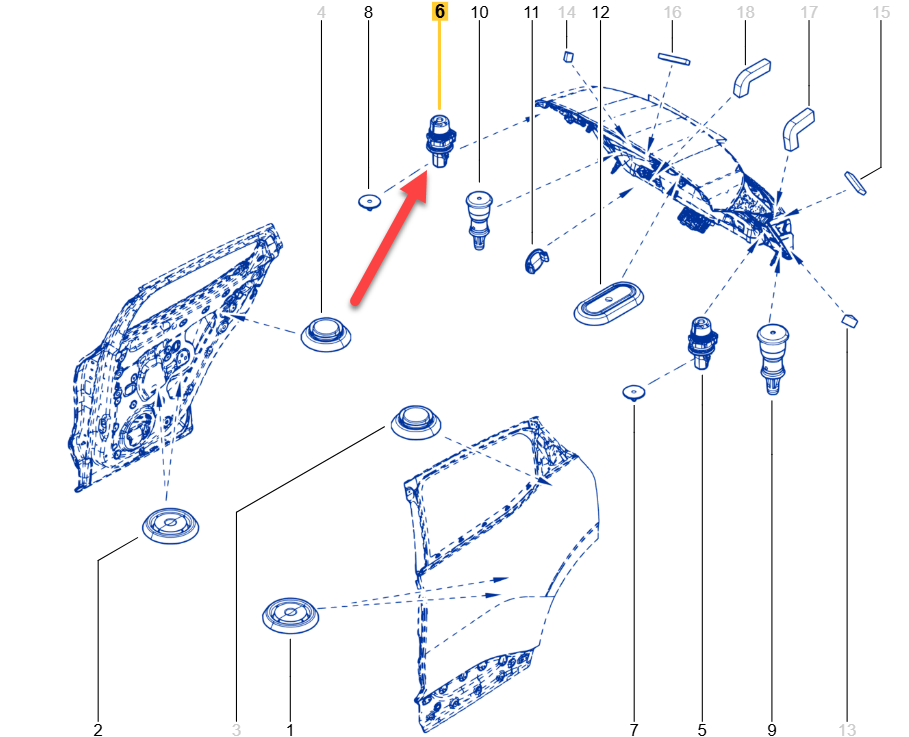 4 8 6 10 11 14 12 16 18 17 15

2 3 1 7 5 9 13