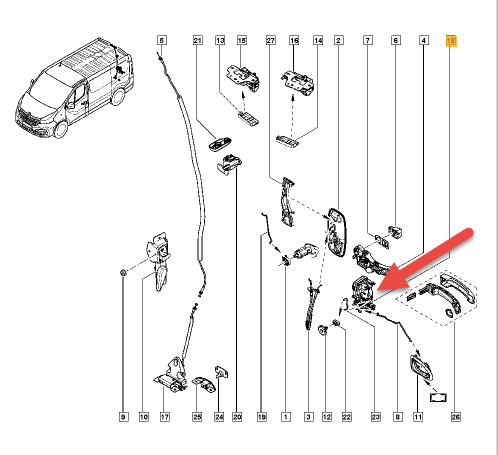 5
21
13
15
27
16
14
2
7
6
4
18
9
10
17
25
24
20
19
1
3
12
22
23
8
11
26