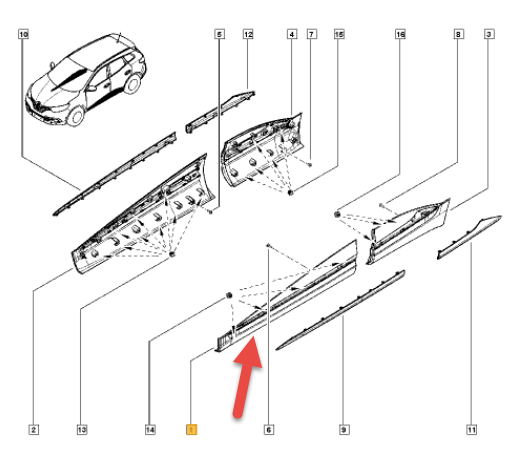 10
5
12
4
7
15
16
8
3
2
13
14
1
6
9
11