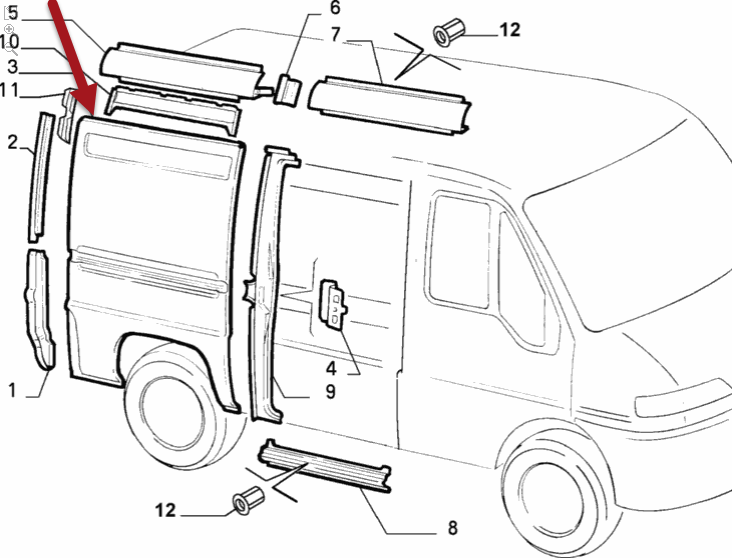 5
10
3
11
2
1
6
7
12
4
9
12
8