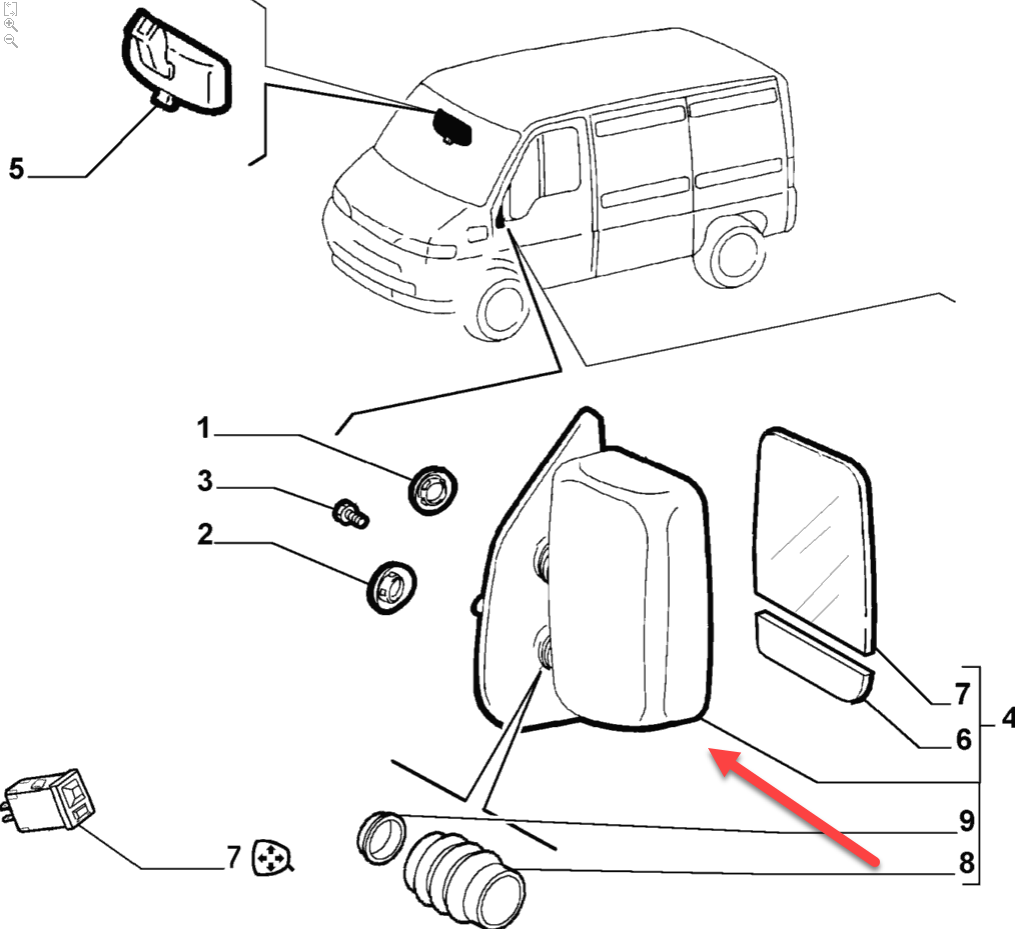 5

1

3

2

7

6

4

9

8

7