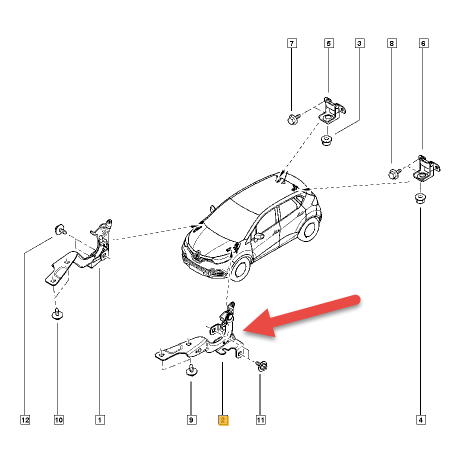 7
5
3
8
6
12
10
1
9
2
11
4