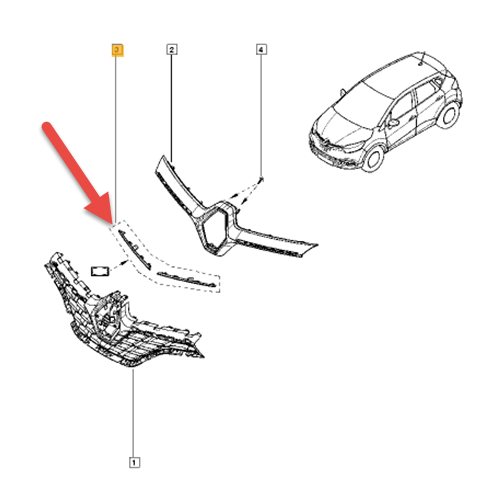 3
2
4
1