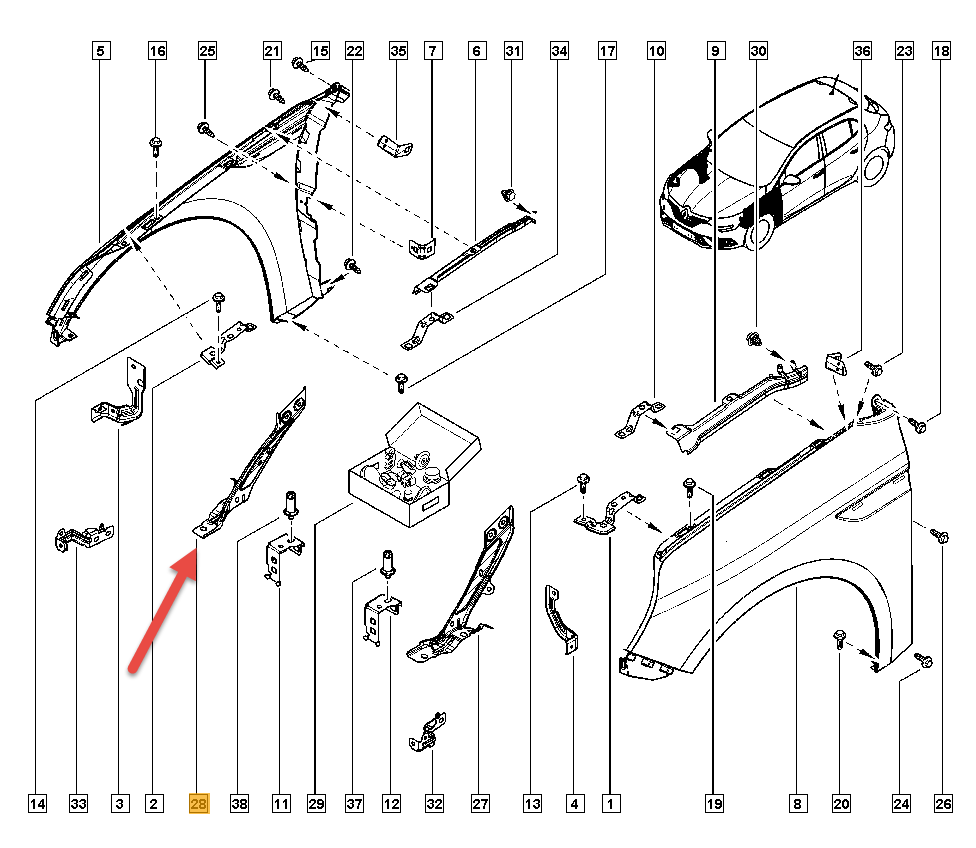 5
16
25
21
15
22
35
7
6
31
34
17
10
9
30
36
23
18

14
33
3
2
28
38
11
29
37
12
32
27
13
4
1
19
8
20
24
26