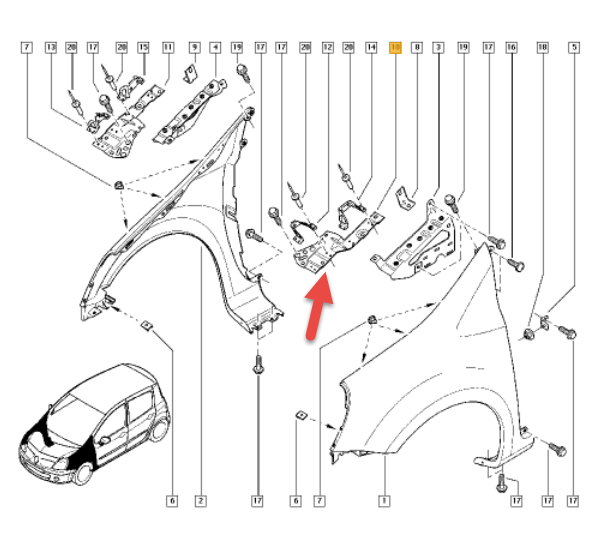 7 13 20 17 20 15 11 9 4 19 17 17 20 12 20 14 10 8 3 19 17 16 18 5

6 2 17 6 7 1 17 17 17