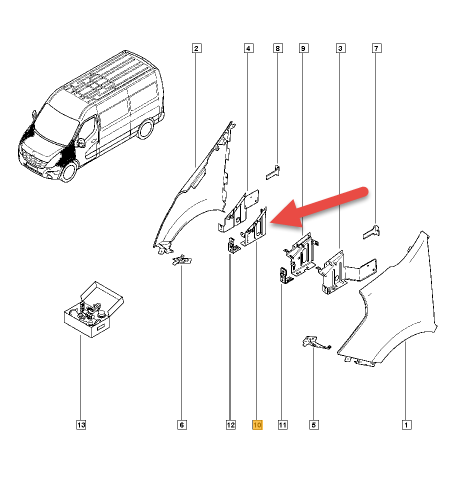 2
4
8
9
3
7
13
6
12
10
11
5
1