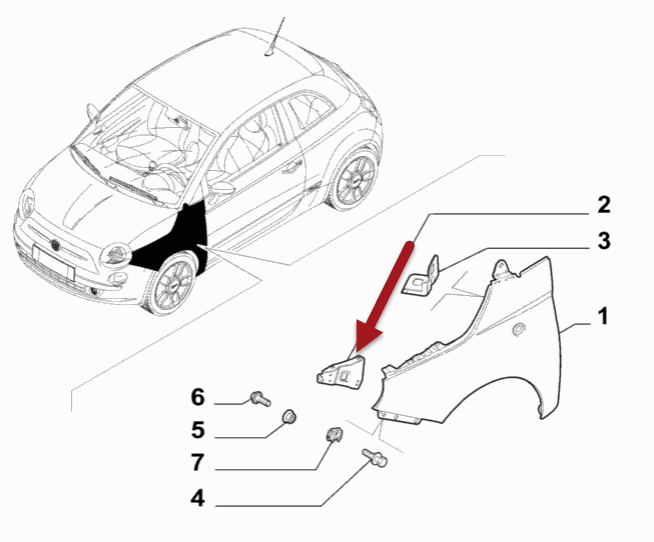 2
3
1
6
5
7
4