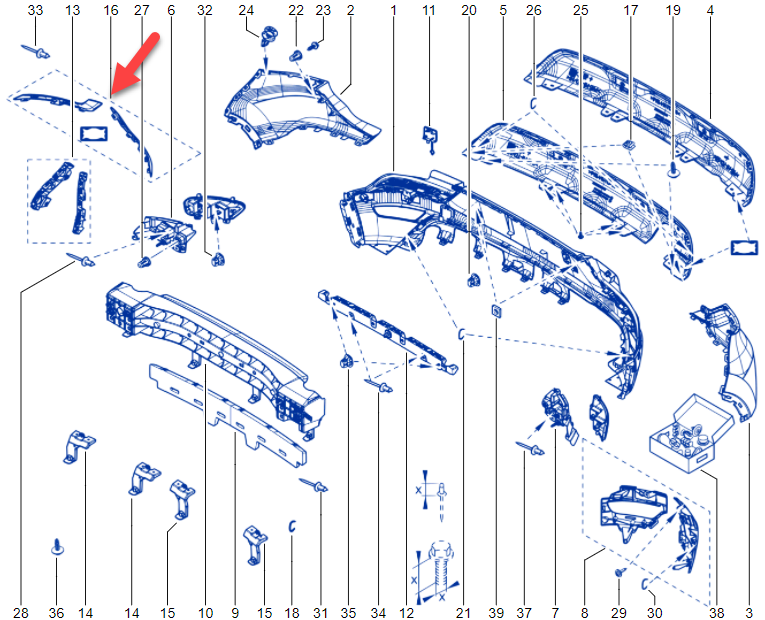 33 13 16 27 6 32 24 22 23 2 1 11 20 5 26 25 17 19 4

X

X
X

28 36 14 14 15 10 9 15 18 31 35 34 12 21 39 37 7 8 29 30 38 3