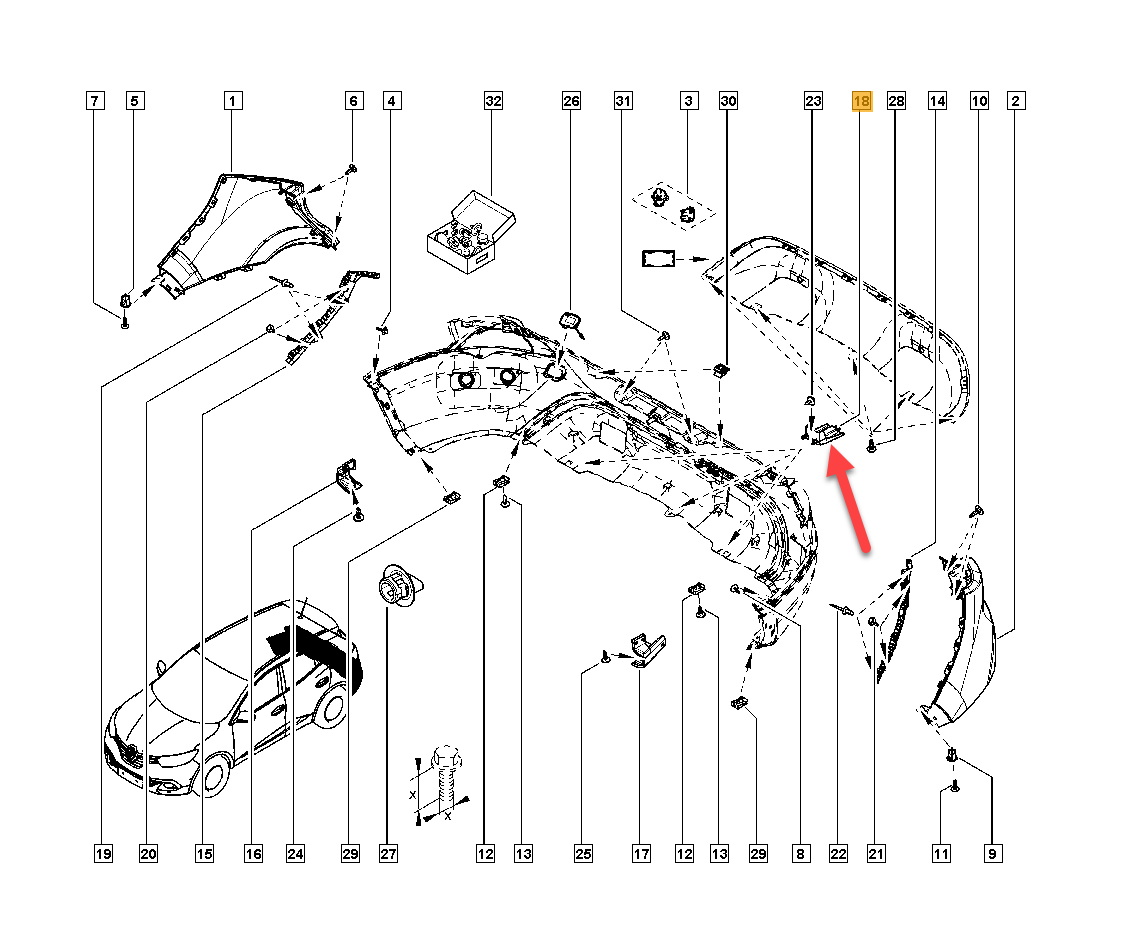 7 5 1 6 4 32 26 31 3 30 23 18 28 14 10 2

X
X

19 20 15 16 24 29 27 12 13 25 17 12 13 29 8 22 21 11 9