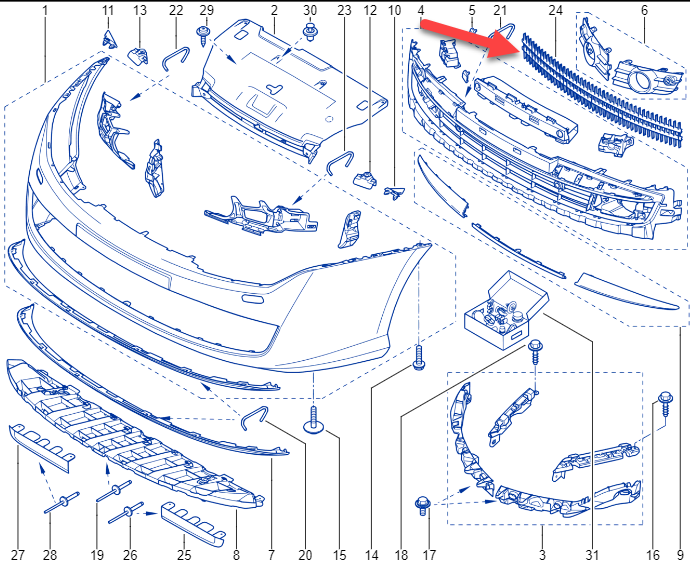 1 11 13 22 29 2 30 23 12 10 4 5 21 24 6

27 28 19 26 25 8 7 20 15 14 18 17 3 31 16 9