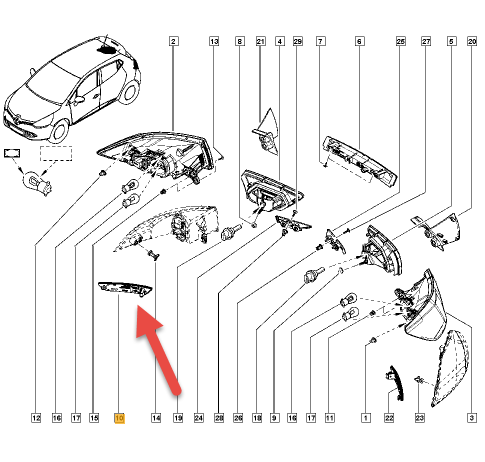 2
13
8
21
4
29
7
6
25
27
5
20

12
16
17
15
10
14
19
24
28
26
18
9
16
17
11
1
22
23
3