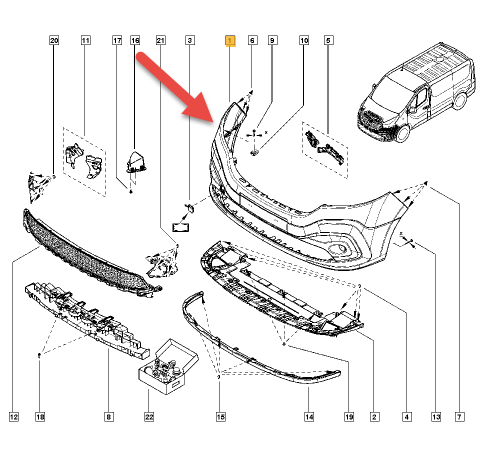 20 11 17 16 21 3 1 6 9 10 5

12 18 8 22 15 14 19 2 4 13 7