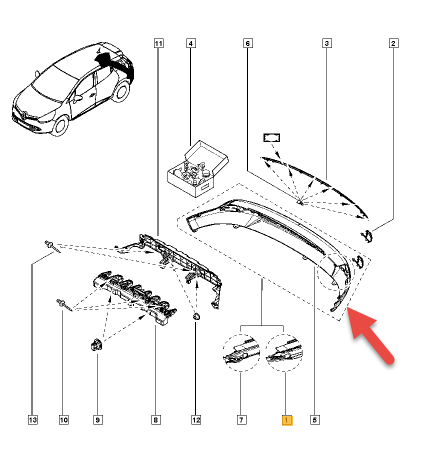 11
4
6
3
2
13
10
9
8
12
7
1
5