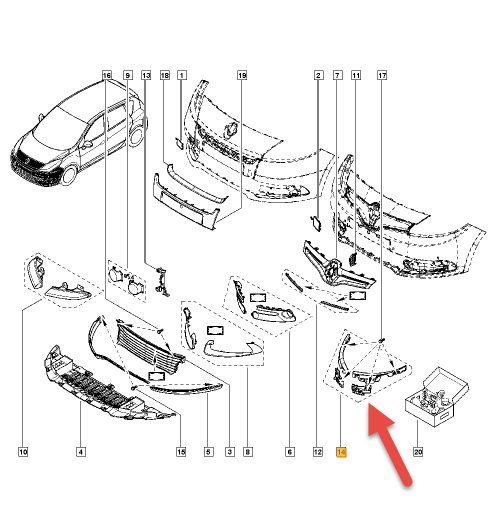 16
9
13
18
1
19
2
7
11
17
10
4
15
5
3
8
6
12
14
20