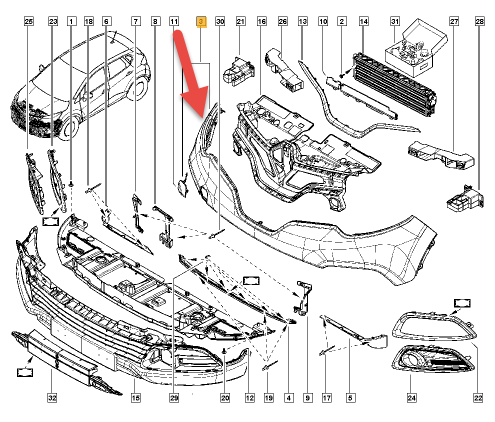 25 23 1 18 6 7 8 11 3 30 21 16 26 13 10 2 14 31 27 28

32 15 29 20 12 19 4 9 17 5 24 22