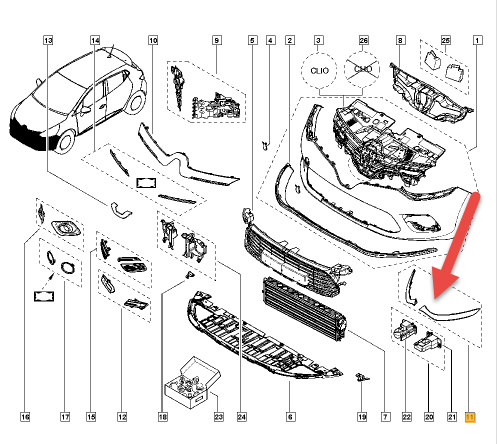 13
14
10
9
5
4
2
3
26
8
25
1
CLIO
CLIO
16
17
15
12
18
23
24
6
19
7
22
20
21
11