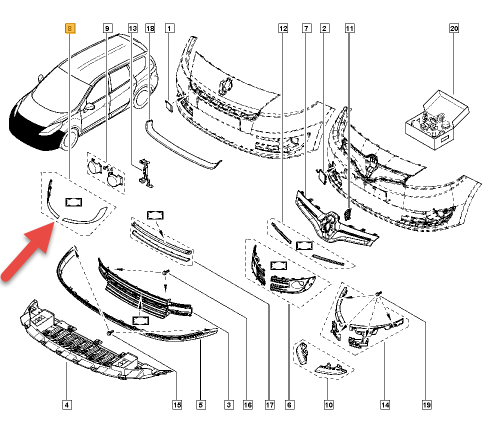 8
9
13
18
1
12
7
2
11
20
4
15
5
3
16
17
6
10
14
19