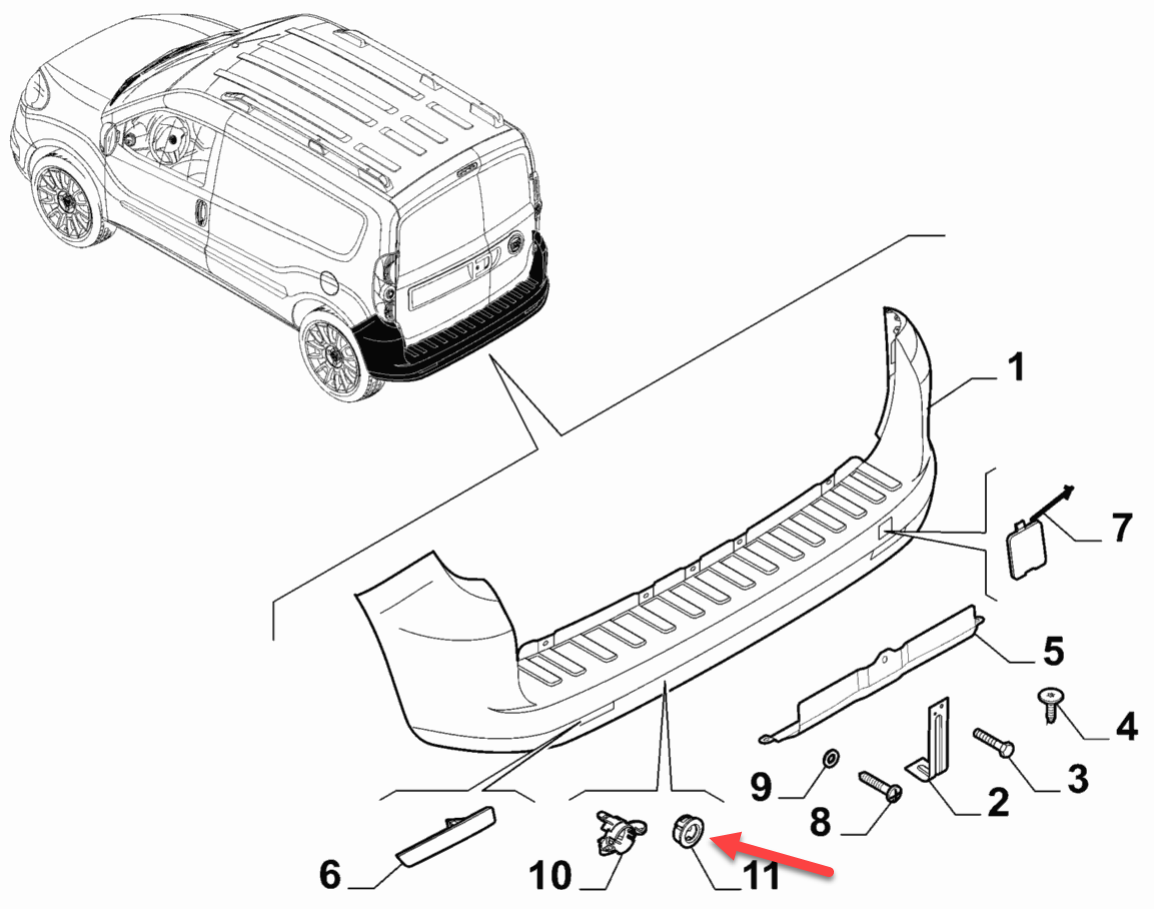 1
7
5
4
3
2
9
8
6
10
11