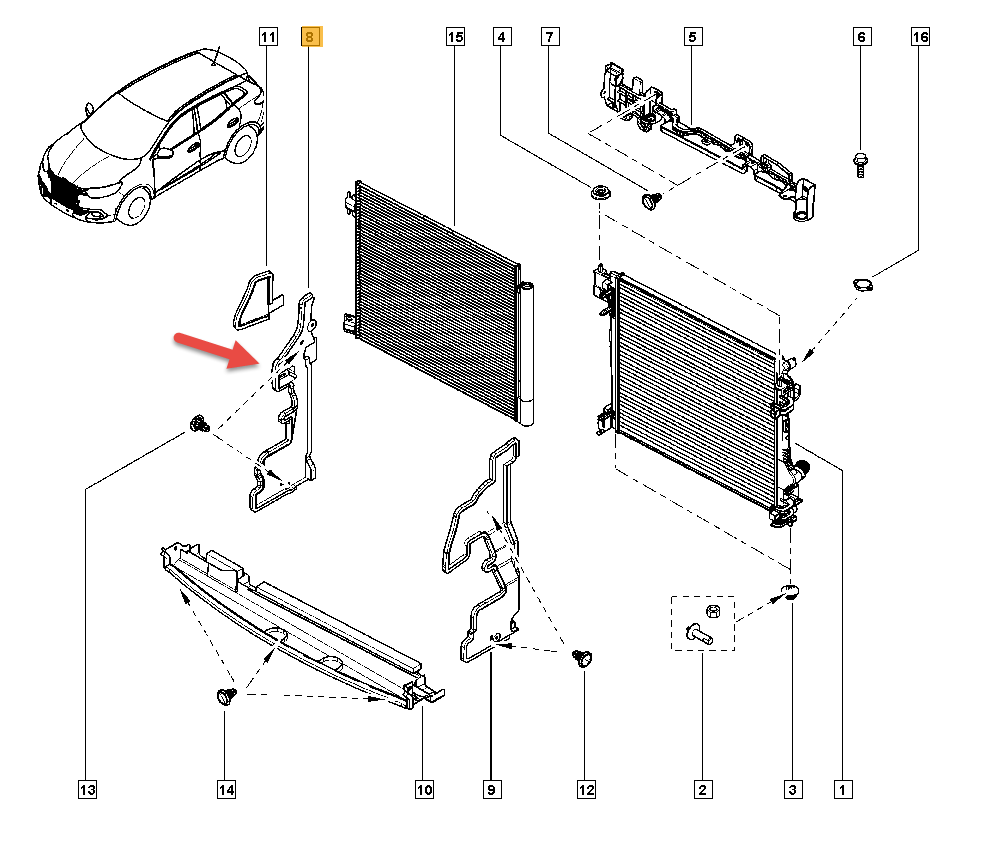 11
8
15
4
7
5
6
16
13
14
10
9
12
2
3
1