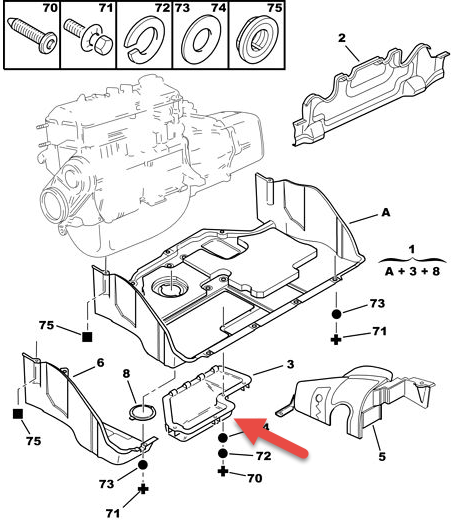 70 71 72 73 74 75

2

A

1
A + 3 + 8

73

71

75

6

8

3

4

72

70

5

75

73

71