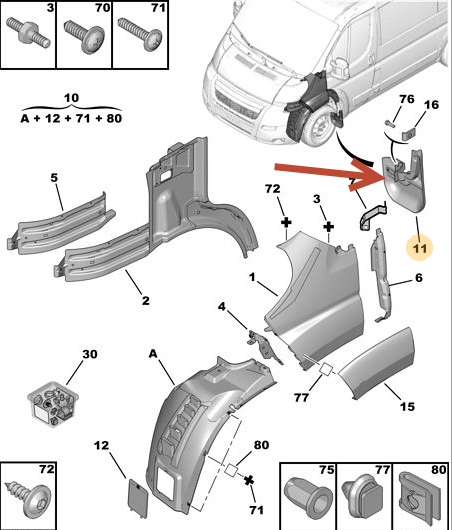 3 70 71

10
A + 12 + 71 + 80

76 16

5

72 3

7

11

1

6

2

4

30

A

77

15

12

80

71

72

75 77 80