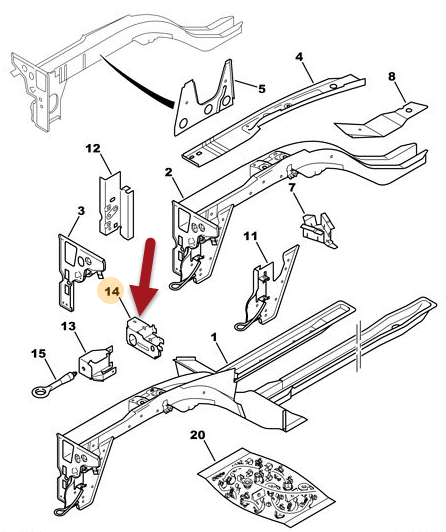 4
8
5
12
2
7
3
11
14
13
1
15
20