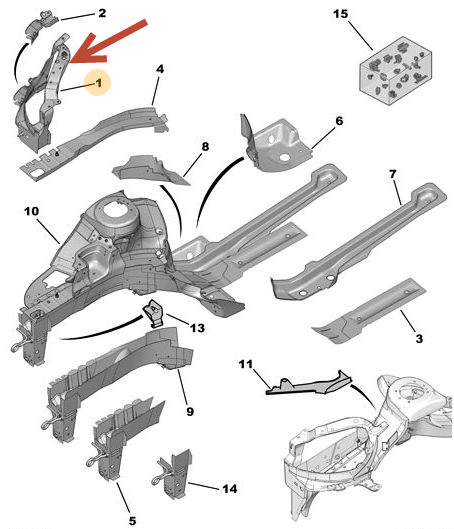 2
15
1
4
6
8
7
10
13
3
11
9
14
5