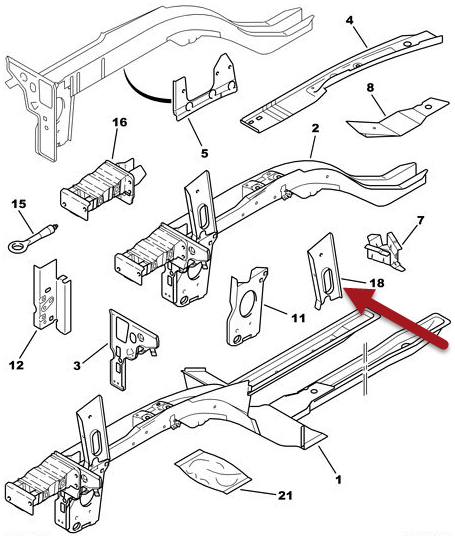 4
8
16
5
2
15
7
18
11
12
3
1
21