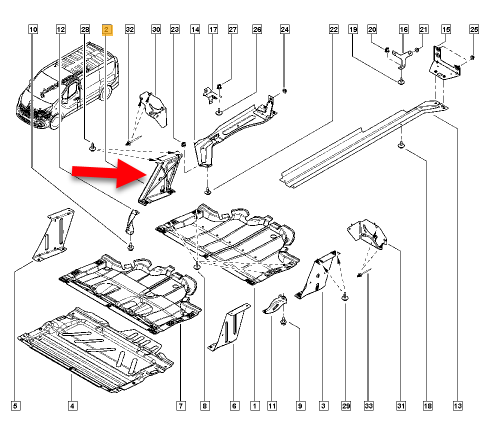 10 12 28 2 32 30 23 14 17 27 26 24 22 19 20 16 21 15 25

5 4 7 8 6 1 11 9 3 29 33 31 18 13