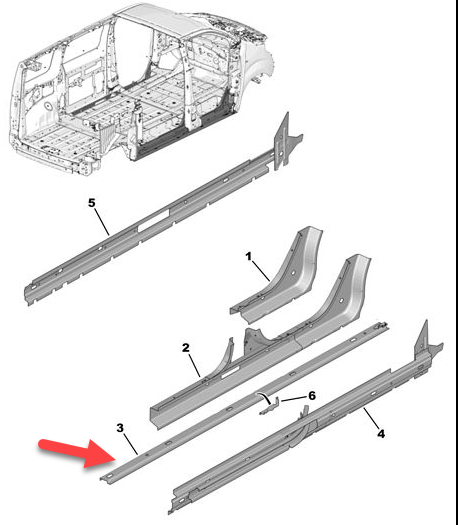 5

1

2

6

3

4