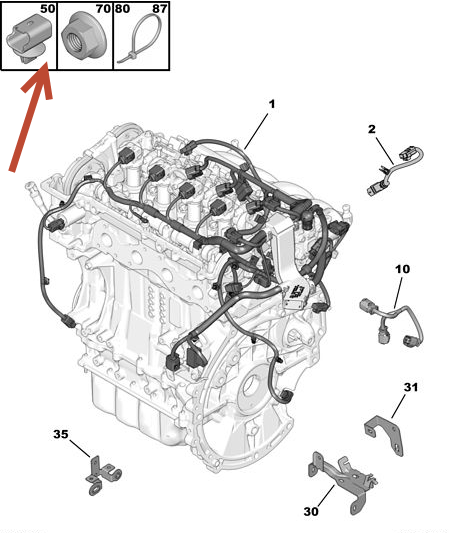 50
70
80
87
1
2
10
31
35
30