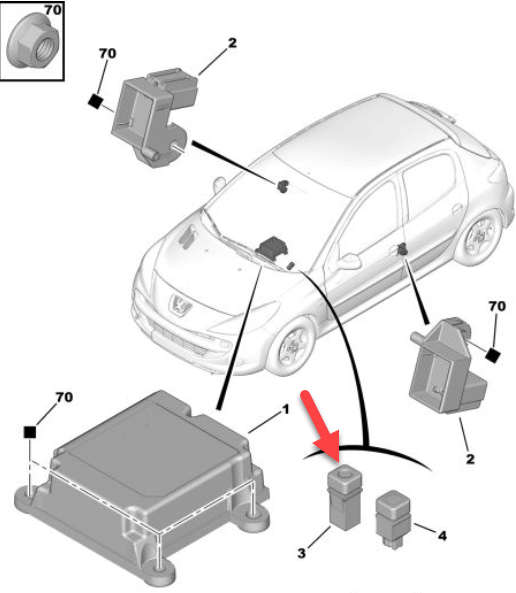 70
70
2
70
70
1
2
3
4