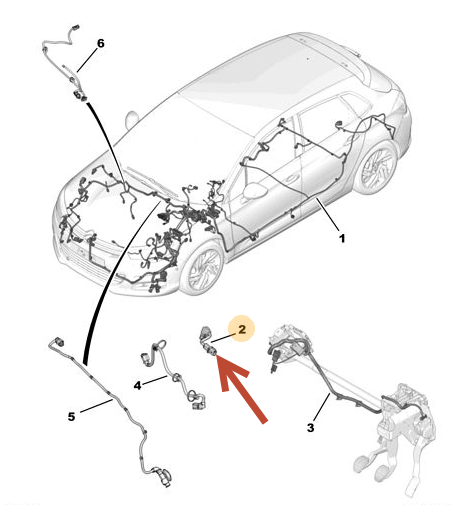 6
1
2
4
5
3