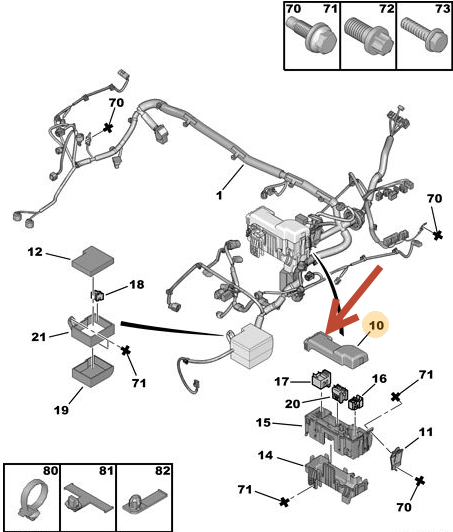 70 71 72 73

70

1

70

12

18

21

71

19

10

17

16

71

20

15

11

14

71

70

80 81 82