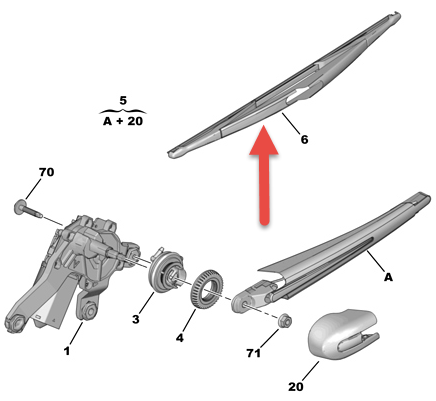 5
A + 20

6

70

A

3

4

1

71

20