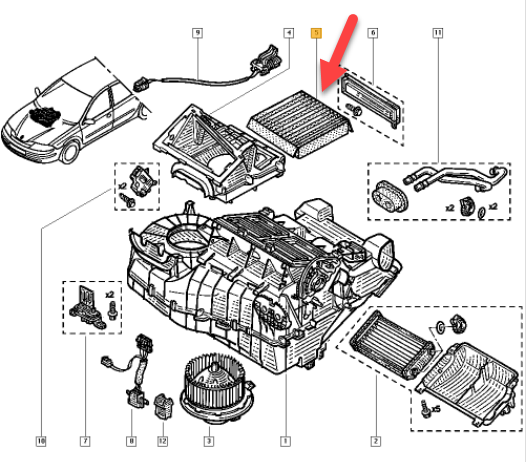 9
4
5
6
11
x2
x2
x2
x2
x5
10
7
8
12
3
1
2