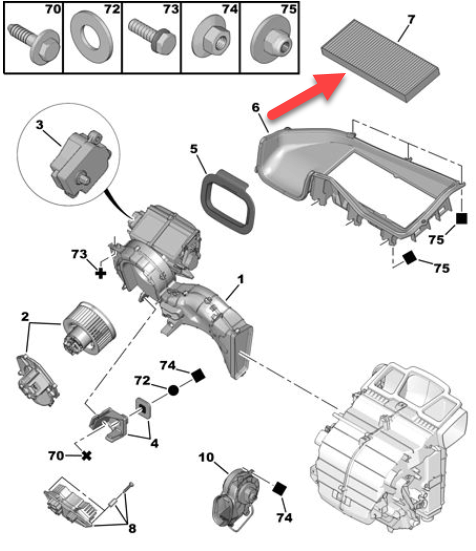 70 72 73 74 75

7

6

3

5

75

75

73

1

2

74

72

4

70

10

74

8