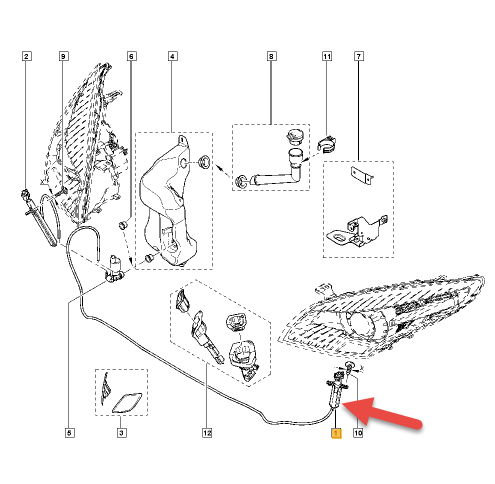 2
9
6
4
8
11
7
X
5
3
12
1
10