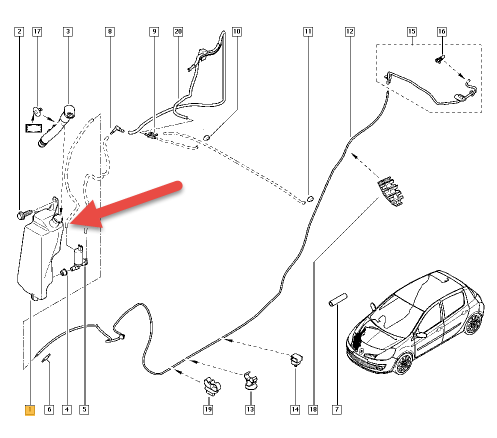 2
17
3
8
9
20
10
11
12
15
16
1
6
4
5
19
13
14
18
7