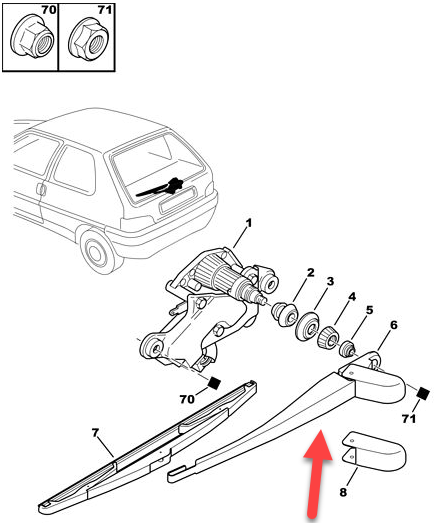 70
71
1
2
3
4
5
6
70
71
7
8